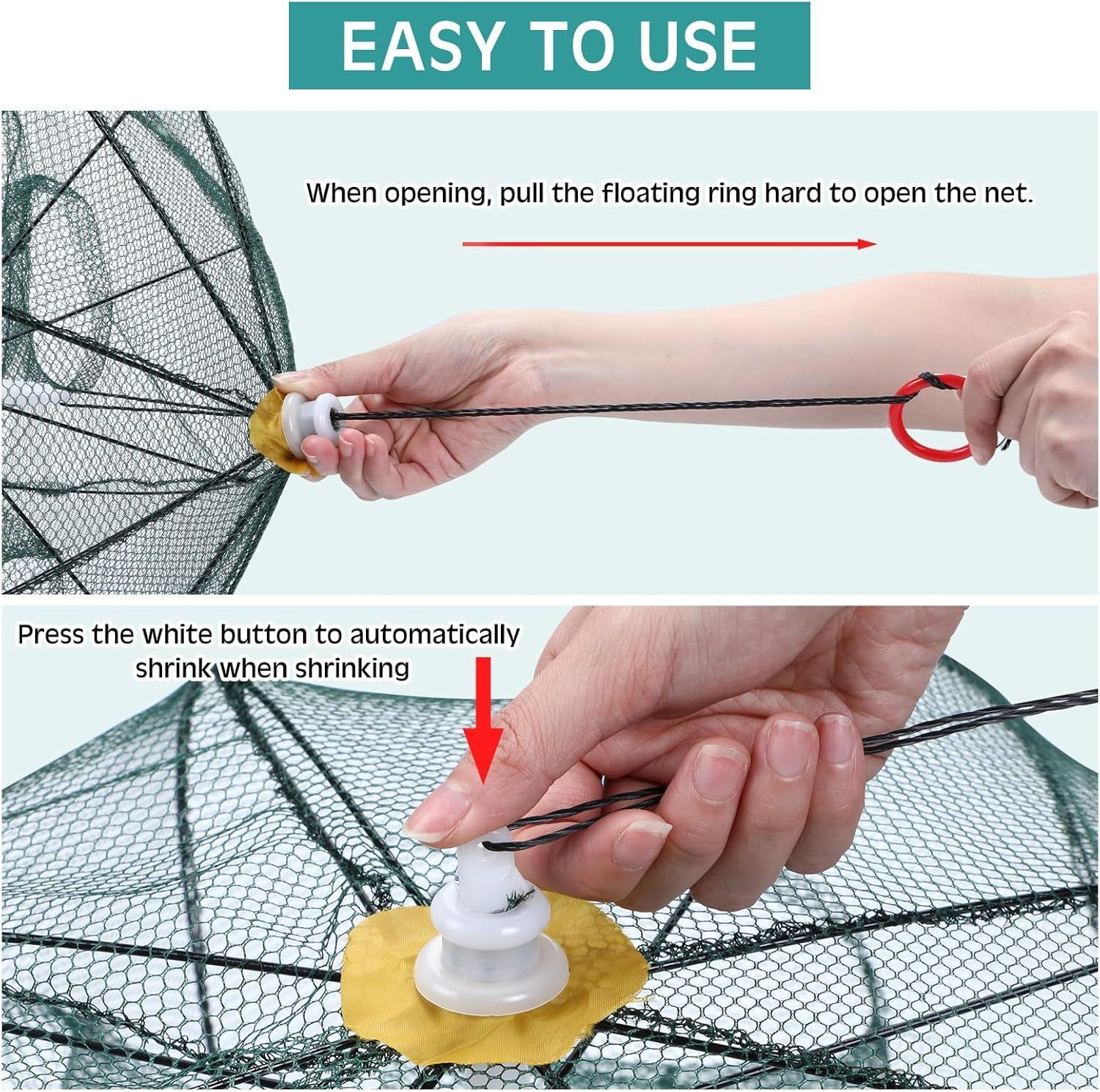 EASY TO USE

When opening, pull the floating ring hard to open the net.

Press the white button to automatically shrink when shrinking