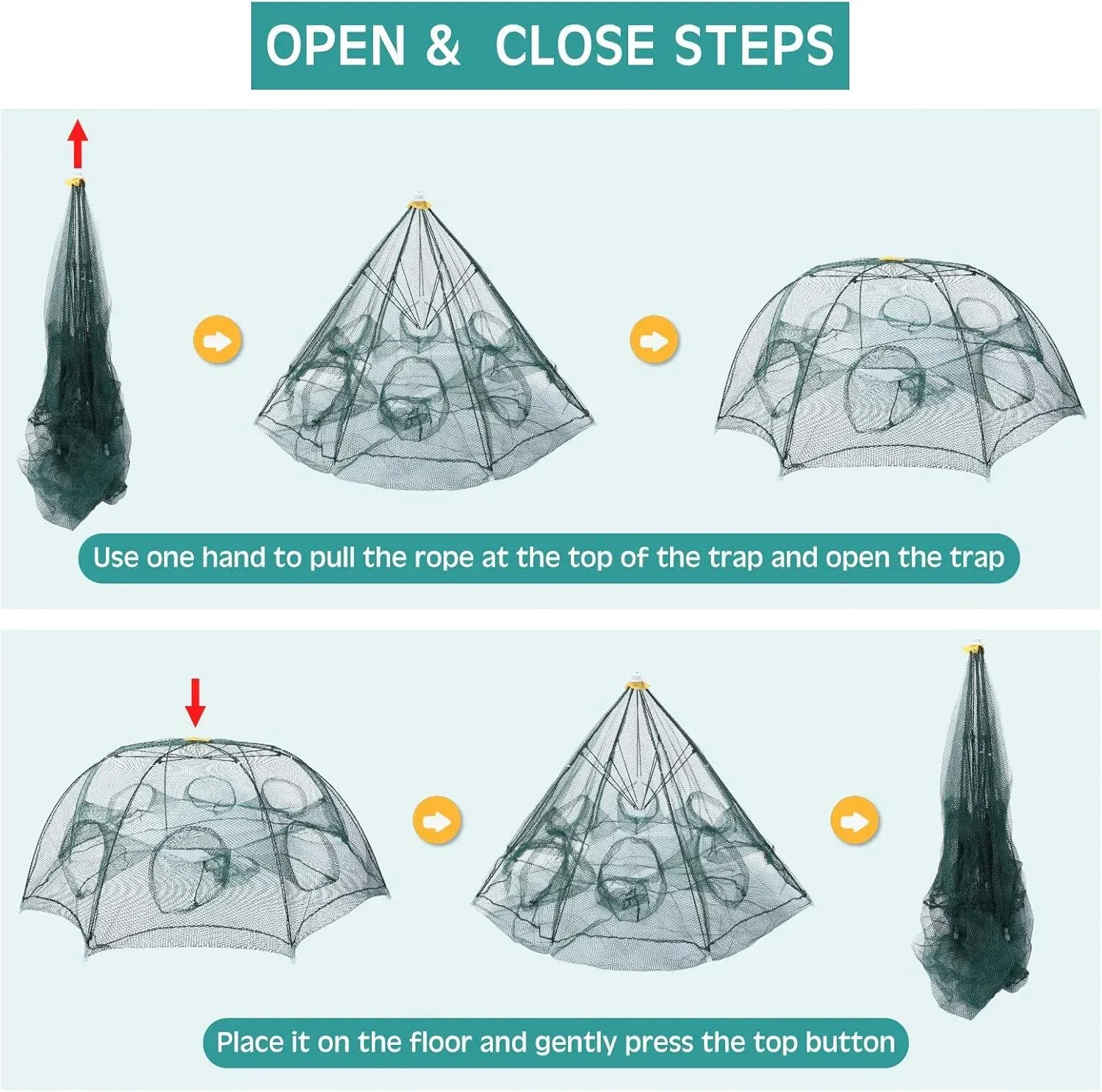 OPEN & CLOSE STEPS

Use one hand to pull the rope at the top of the trap and open the trap

Place it on the floor and gently press the top button