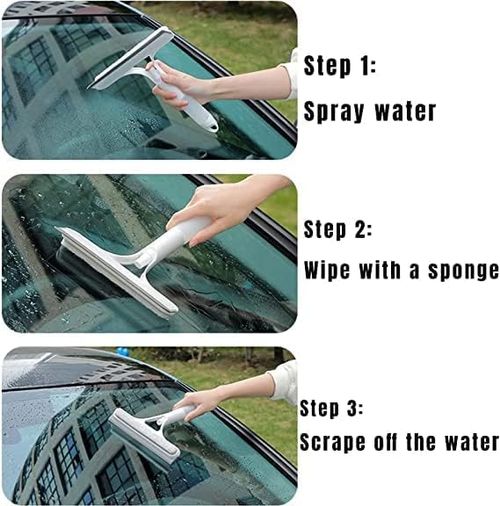 Step 1:
Spray water

Step 2:
Wipe with a sponge

Step 3:
Scrape off the water