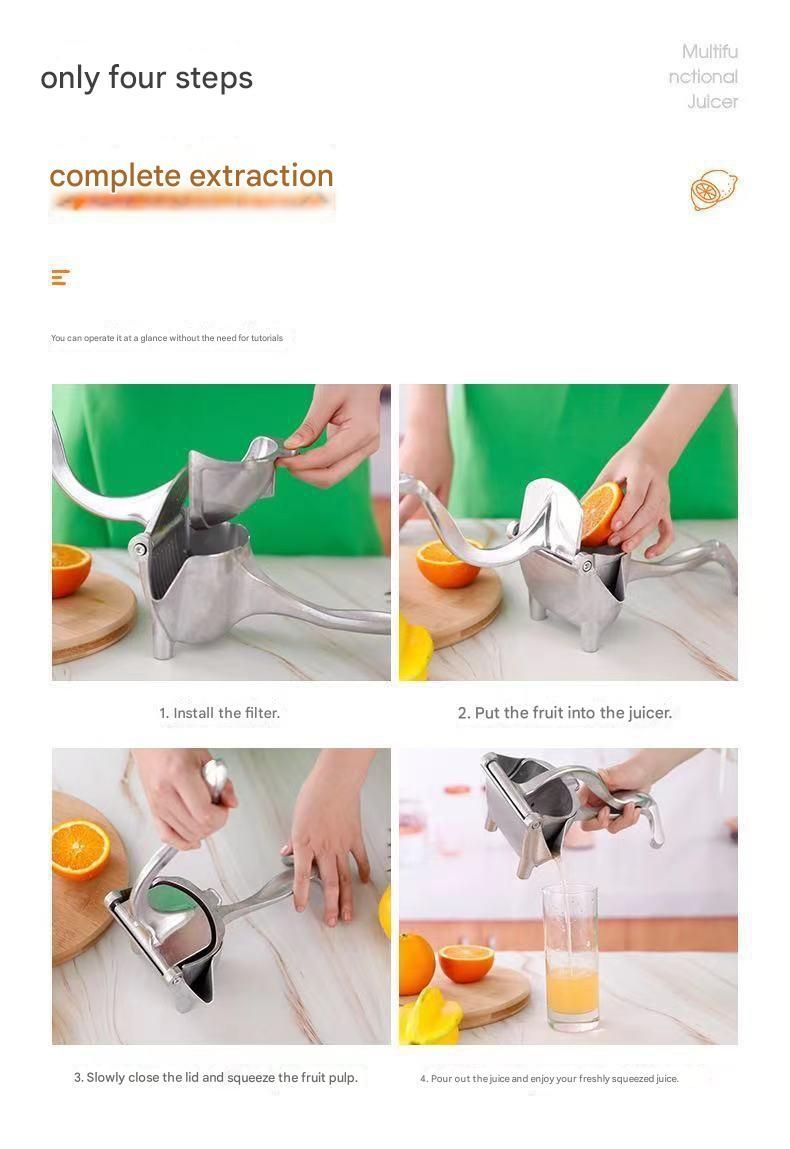 only four steps

Multifu
nctional
Juicer

complete extraction

You can operate it at a glance without the need for tutorials

1. Install the filter.

2. Put the fruit into the juicer.

3. Slowly close the lid and squeeze the fruit pulp.

4. Pour out the juice and enjoy your freshly squeezed juice.