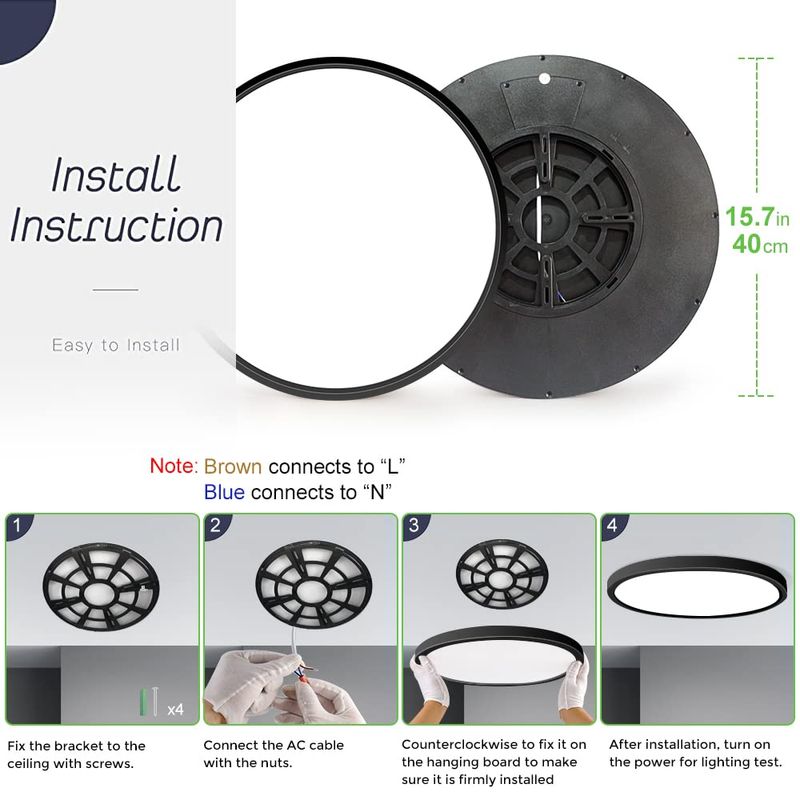 Install Instruction

Easy to Install

15.7in
40cm

Note: Brown connects to “L”
Blue connects to “N”

1

x4

Fix the bracket to the ceiling with screws.

2

Connect the AC cable with the nuts.

3

Counterclockwise to fix it on the hanging board to make sure it is firmly installed

4

After installation, turn on the power for lighting test.