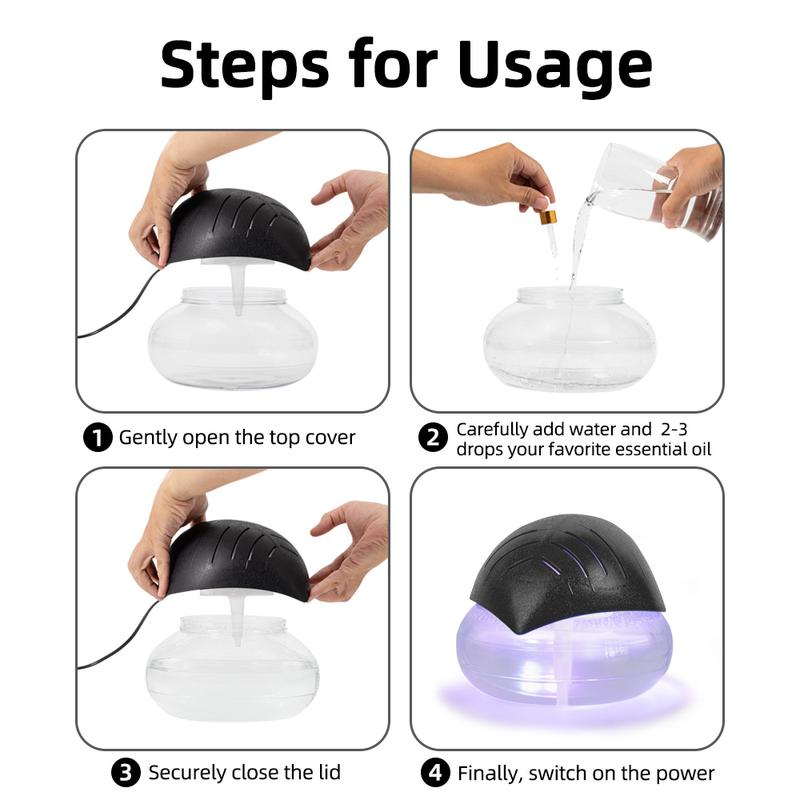 Steps for Usage

1 Gently open the top cover

2 Carefully add water and 2-3 drops your favorite essential oil

3 Securely close the lid

4 Finally, switch on the power