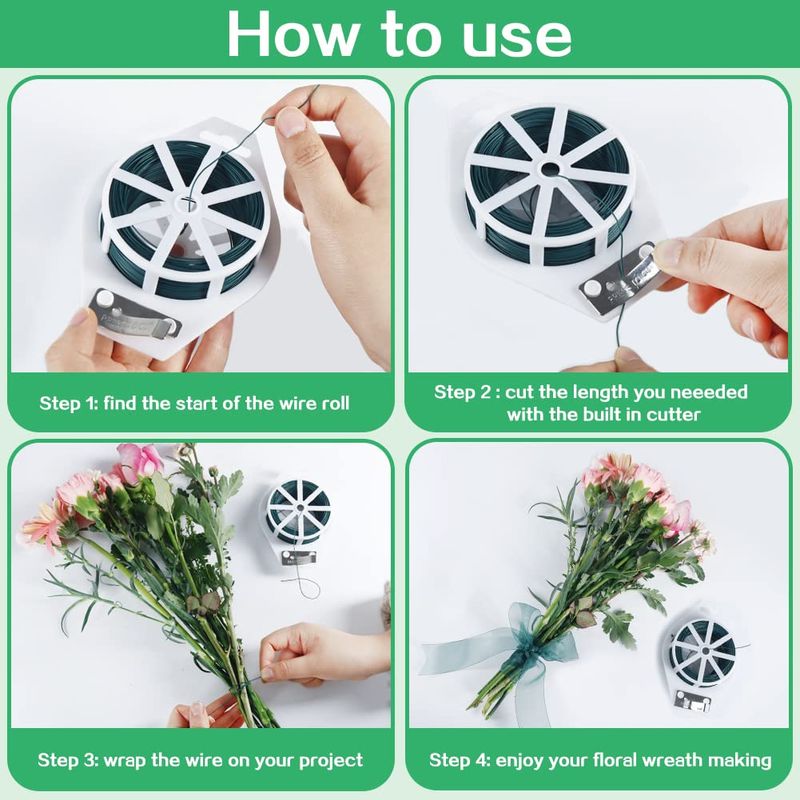 How to use

Step 1: find the start of the wire roll

Step 2 : cut the length you neeeded with the built in cutter

Step 3: wrap the wire on your project

Step 4: enjoy your floral wreath making