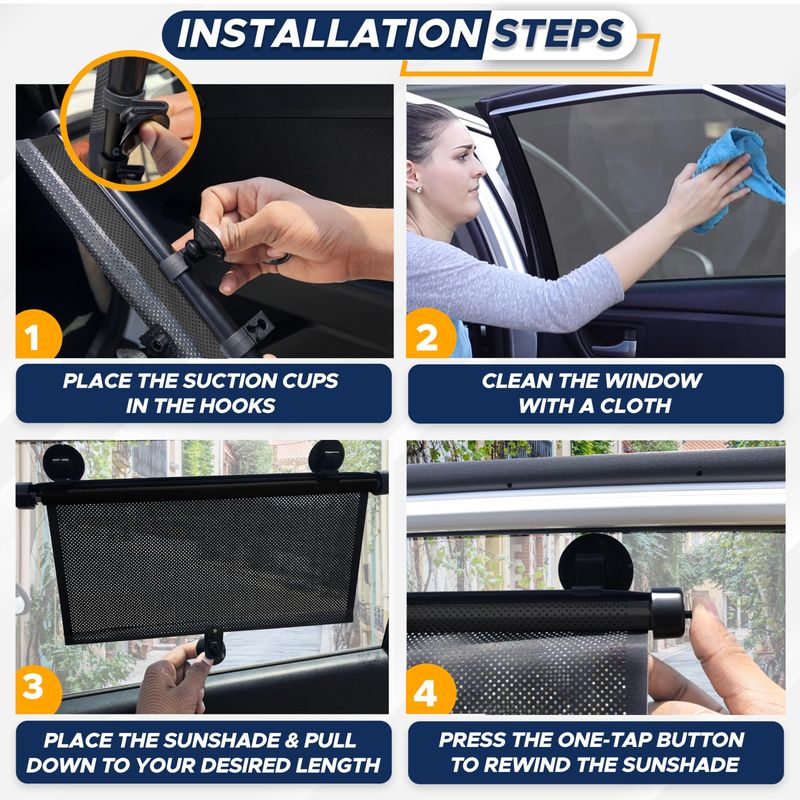 INSTALLATION STEPS

1

PLACE THE SUCTION CUPS IN THE HOOKS

2

CLEAN THE WINDOW WITH A CLOTH

3

PLACE THE SUNSHADE & PULL DOWN TO YOUR DESIRED LENGTH

4

PRESS THE ONE-TAP BUTTON TO REWIND THE SUNSHADE