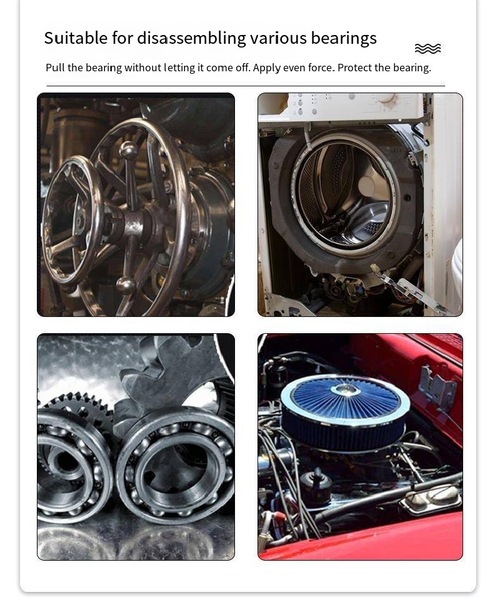 Suitable for disassembling various bearings

Pull the bearing without letting it come off. Apply even force. Protect the bearing.