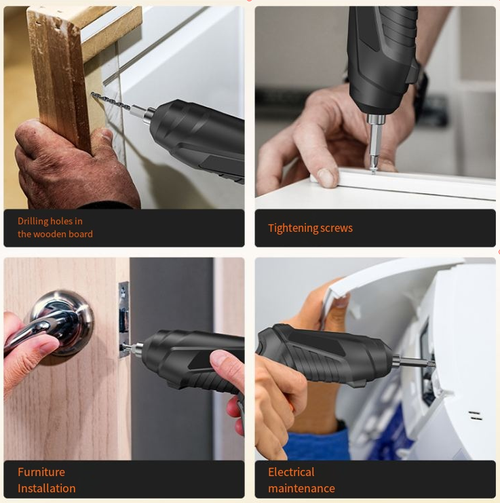 Drilling holes in the wooden board

Tightening screws

Furniture Installation

Electrical maintenance