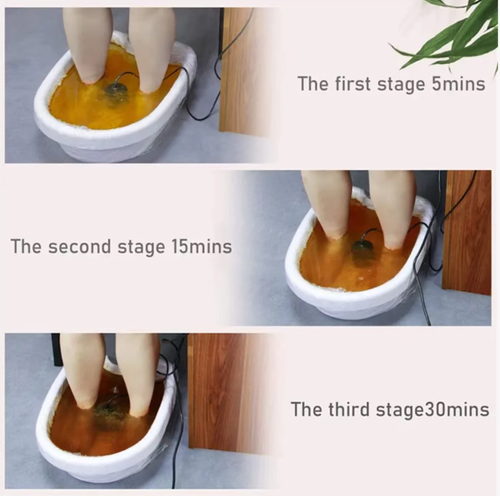 The first stage 5mins

The second stage 15mins

The third stage30mins