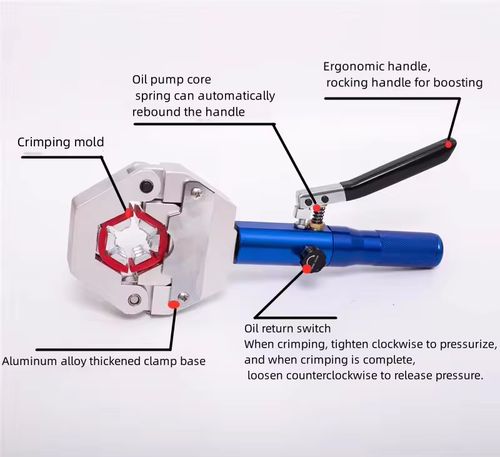 Ergonomic handle,
rocking handle for boosting

Oil pump core
spring can automatically
rebound the handle

Crimping mold

Oil return switch
When crimping, tighten clockwise to pressurize,
and when crimping is complete,
loosen counterclockwise to release pressure.

Aluminum alloy thickened clamp base