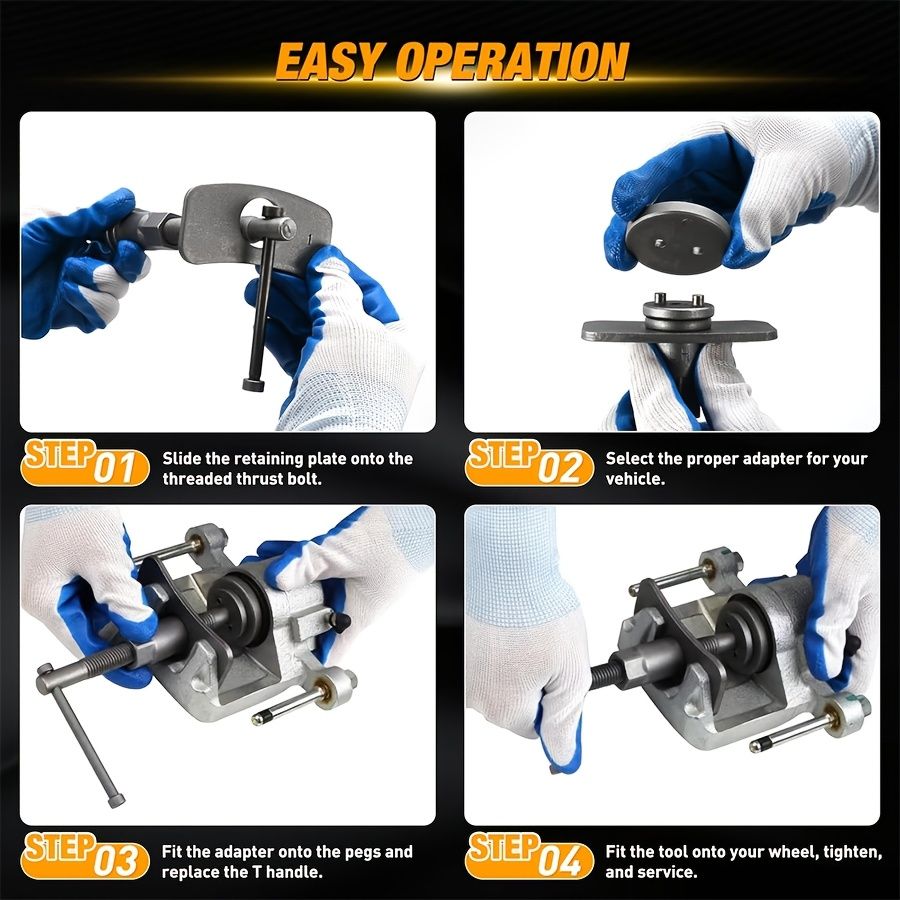 EASY OPERATION

STEP 01 Slide the retaining plate onto the threaded thrust bolt.

STEP 02 Select the proper adapter for your vehicle.

STEP 03 Fit the adapter onto the pegs and replace the T handle.

STEP 04 Fit the tool onto your wheel, tighten, and service.