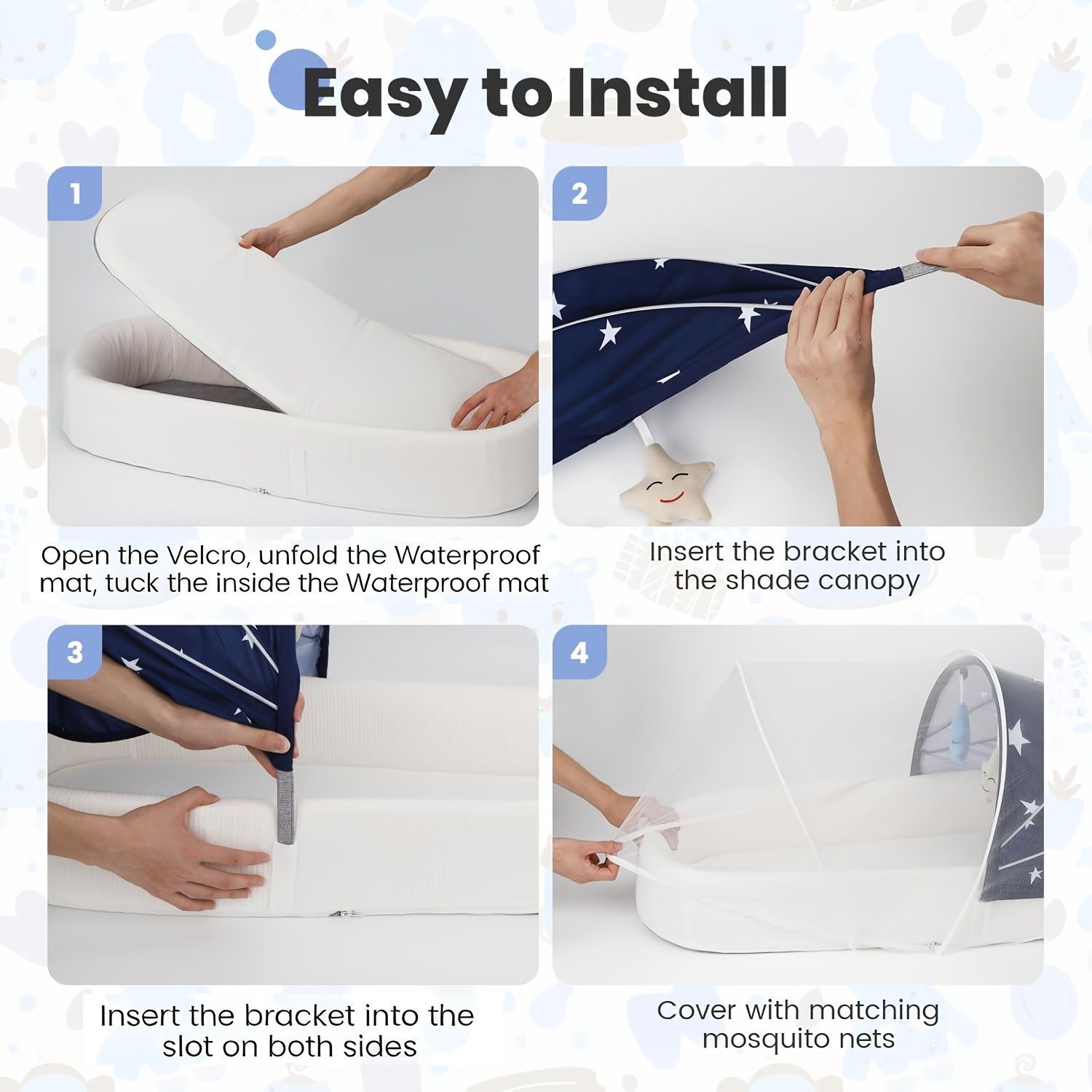 Easy to Install

1

Open the Velcro, unfold the Waterproof mat, tuck the inside the Waterproof mat

2

Insert the bracket into the shade canopy

3

Insert the bracket into the slot on both sides

4

Cover with matching mosquito nets