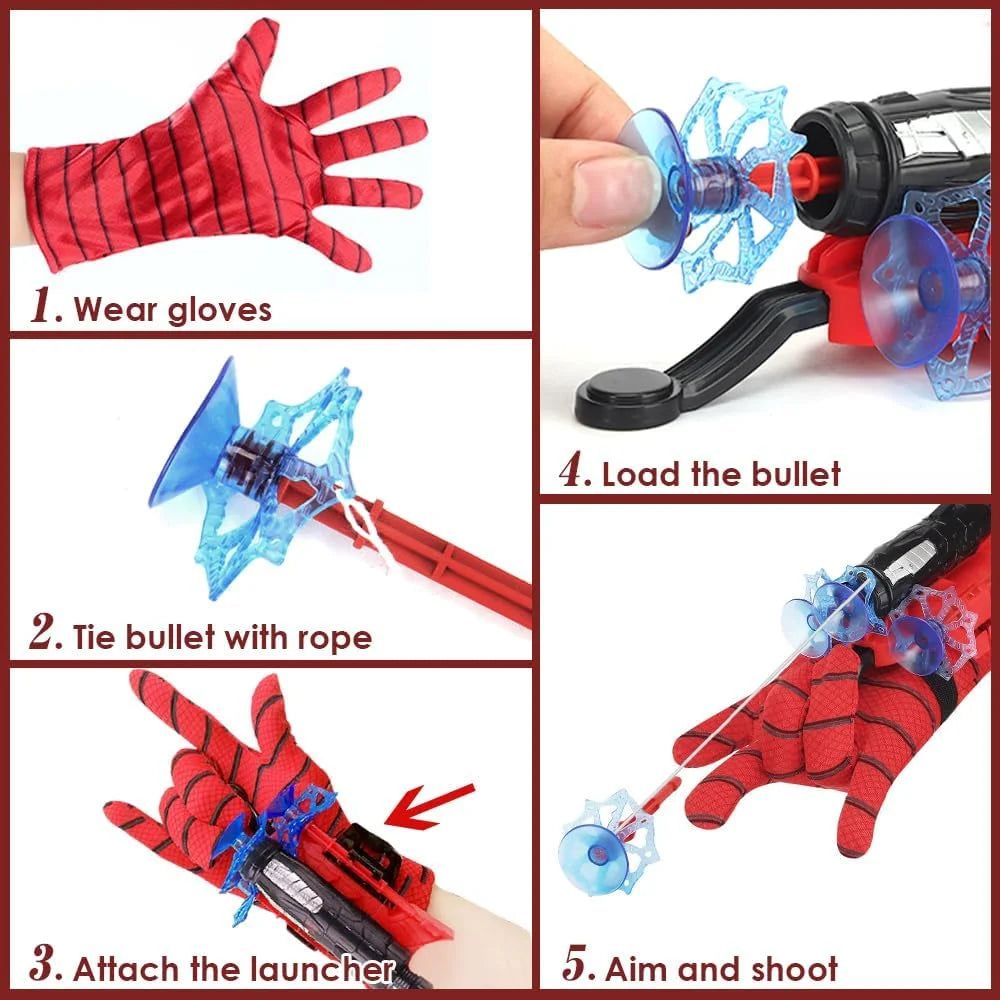 1. Wear gloves

2. Tie bullet with rope

3. Attach the launcher

4. Load the bullet

5. Aim and shoot