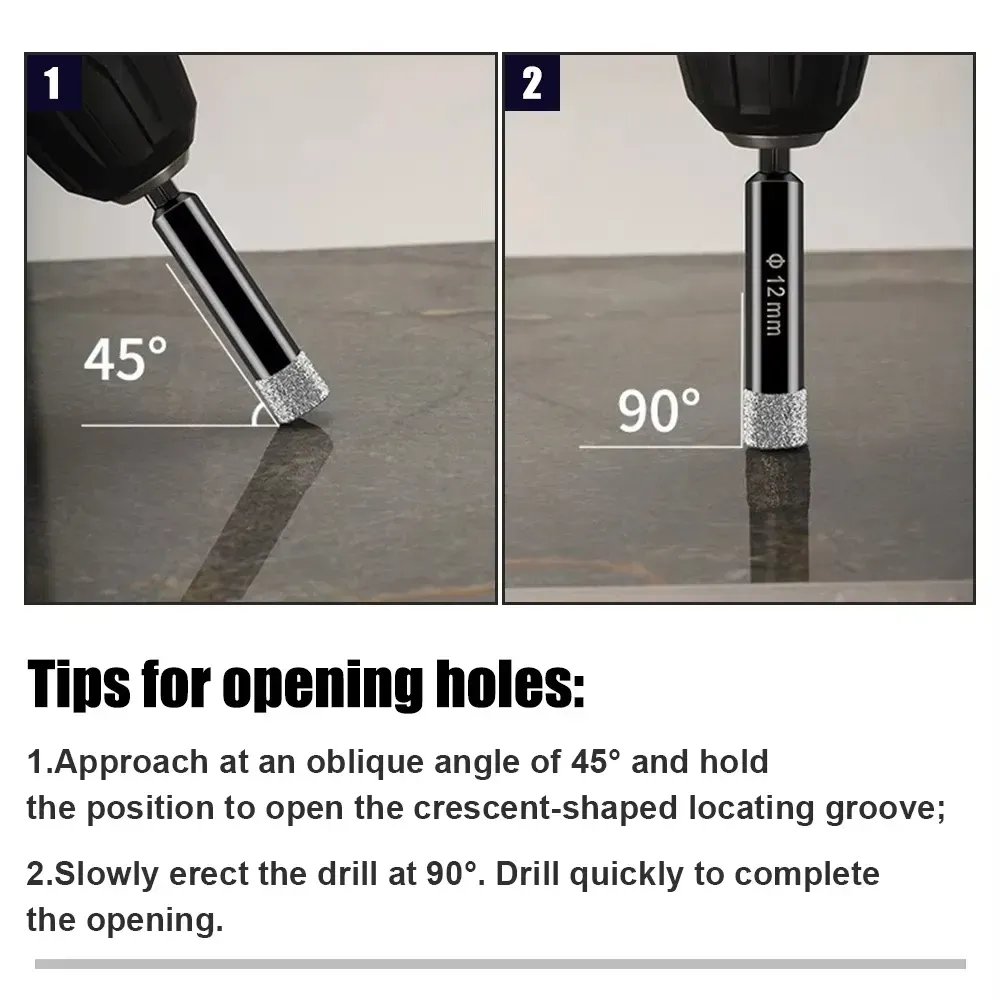 1

45°

2

Φ 12 mm

90°

Tips for opening holes:

1.Approach at an oblique angle of 45° and hold the position to open the crescent-shaped locating groove;

2.Slowly erect the drill at 90°. Drill quickly to complete the opening.