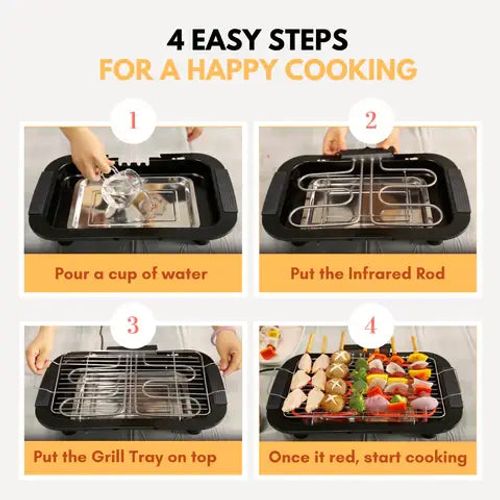 4 EASY STEPS
FOR A HAPPY COOKING

1

Pour a cup of water

2

Put the Infrared Rod

3

Put the Grill Tray on top

4

Once it red, start cooking