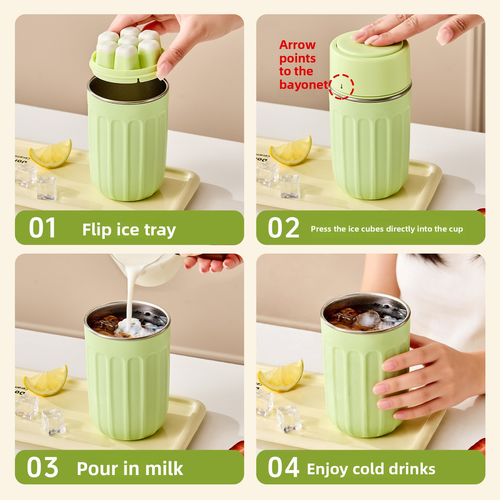 01 Flip ice tray

Arrow points to the bayonet

02 Press the ice cubes directly into the cup

03 Pour in milk

04 Enjoy cold drinks