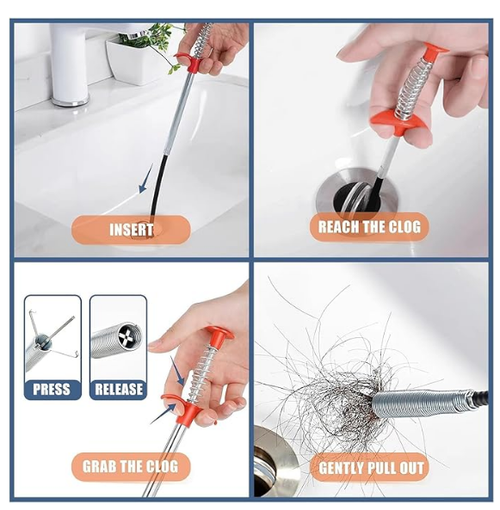 INSERT

REACH THE CLOG

PRESS

RELEASE

GRAB THE CLOG

GENTLY PULL OUT