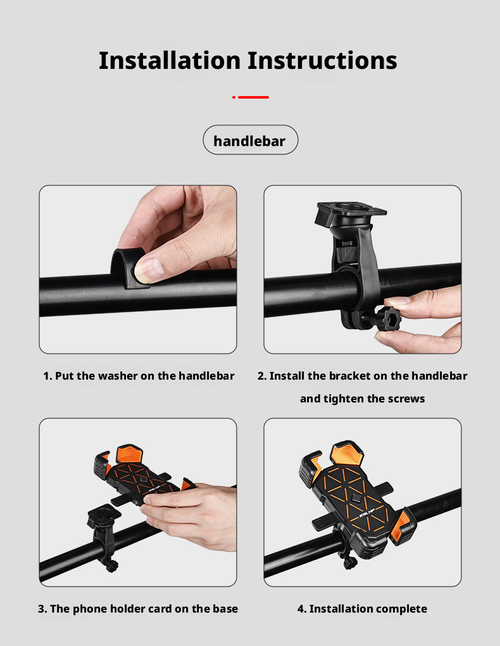 Installation Instructions

handlebar

1. Put the washer on the handlebar

2. Install the bracket on the handlebar and tighten the screws

3. The phone holder card on the base

4. Installation complete