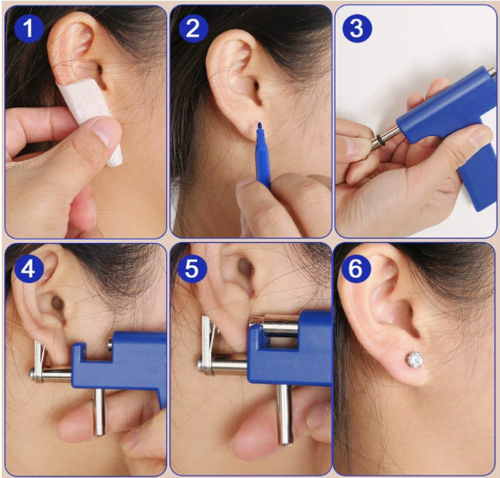 1
2
3
4
5
6