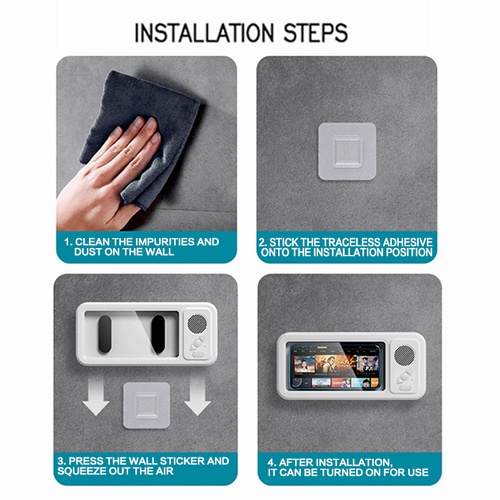 INSTALLATION STEPS

1. CLEAN THE IMPURITIES AND DUST ON THE WALL

2. STICK THE TRACELESS ADHESIVE ONTO THE INSTALLATION POSITION

3. PRESS THE WALL STICKER AND SQUEEZE OUT THE AIR

4. AFTER INSTALLATION, IT CAN BE TURNED ON FOR USE