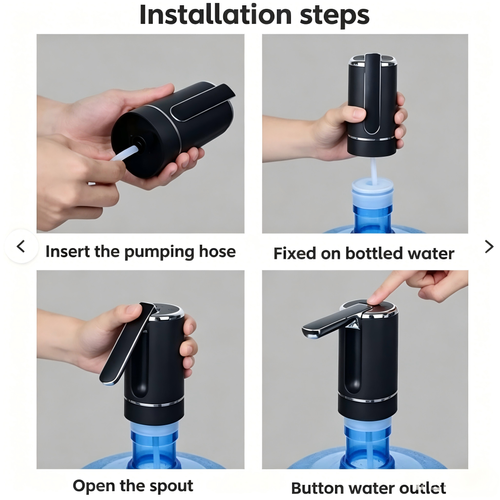 Installation steps

Insert the pumping hose

Fixed on bottled water

Open the spout

Button water outlet