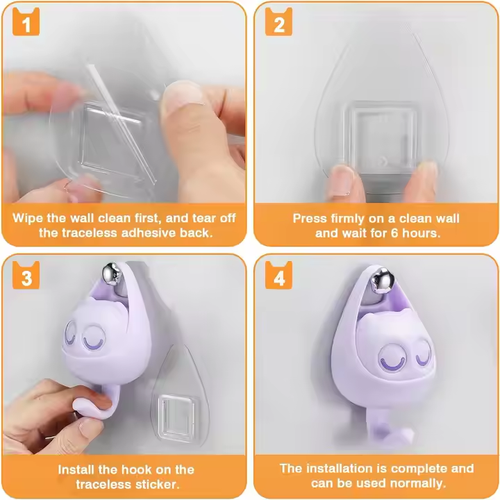 1

Wipe the wall clean first, and tear off the traceless adhesive back.

2

Press firmly on a clean wall and wait for 6 hours.

3

Install the hook on the traceless sticker.

4

The installation is complete and can be used normally.