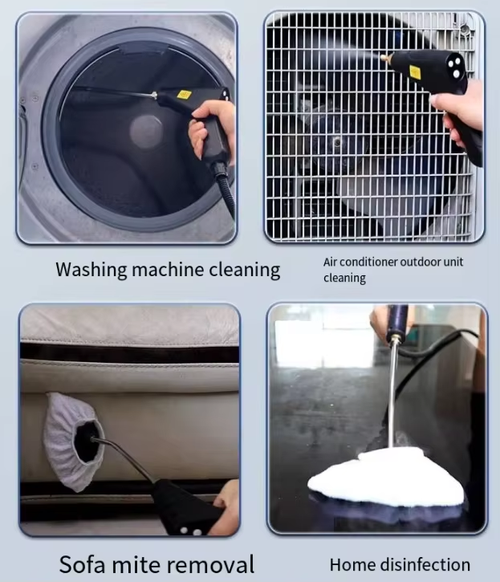 Washing machine cleaning

Air conditioner outdoor unit cleaning

Sofa mite removal

Home disinfection