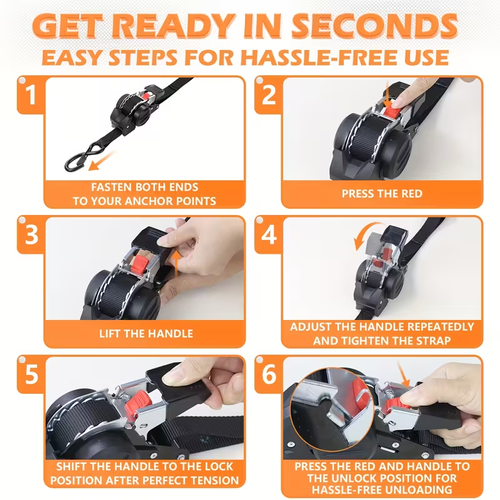 GET READY IN SECONDS
EASY STEPS FOR HASSLE-FREE USE

1
FASTEN BOTH ENDS TO YOUR ANCHOR POINTS

2
PRESS THE RED

3
LIFT THE HANDLE

4
ADJUST THE HANDLE REPEATEDLY AND TIGHTEN THE STRAP

5
SHIFT THE HANDLE TO THE LOCK POSITION AFTER PERFECT TENSION

6
PRESS THE RED AND HANDLE TO THE UNLOCK POSITION FOR HASSLE-FREE UNLOADING