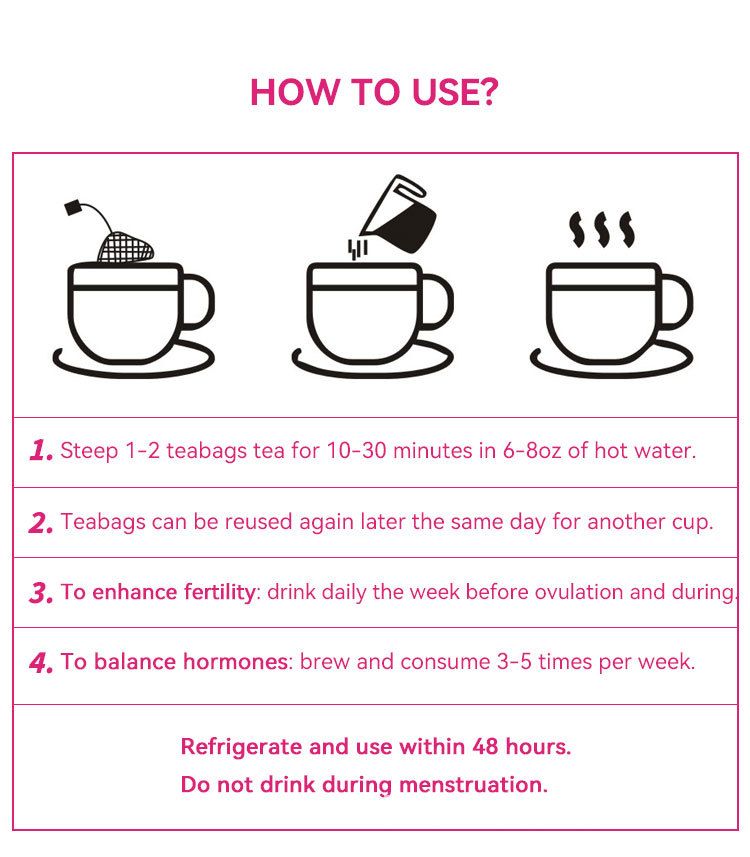 HOW TO USE?

1. Steep 1-2 teabags tea for 10-30 minutes in 6-8oz of hot water.

2. Teabags can be reused again later the same day for another cup.

3. To enhance fertility: drink daily the week before ovulation and during.

4. To balance hormones: brew and consume 3-5 times per week.

Refrigerate and use within 48 hours.
Do not drink during menstruation.