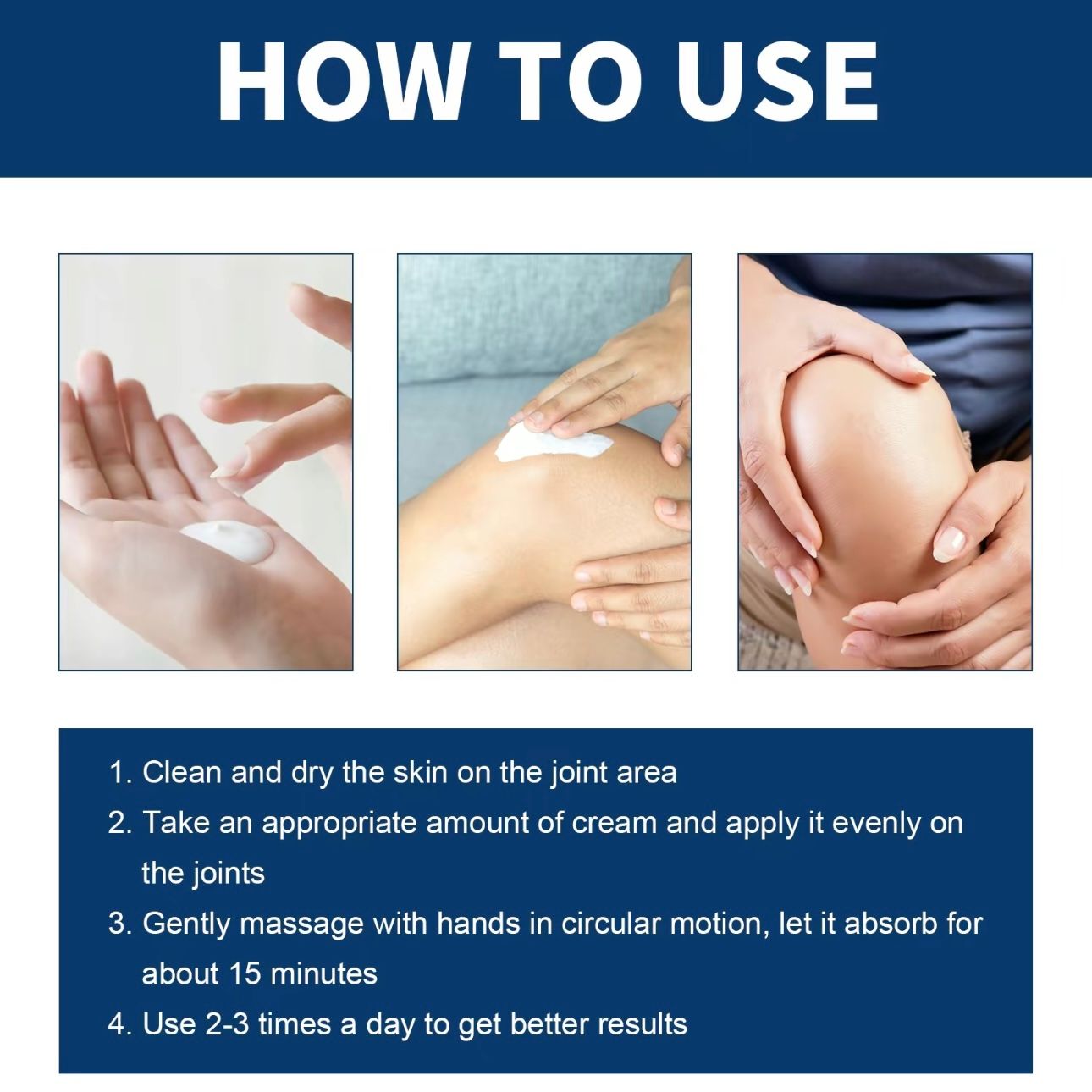 HOW TO USE

1. Clean and dry the skin on the joint area
2. Take an appropriate amount of cream and apply it evenly on the joints
3. Gently massage with hands in circular motion, let it absorb for about 15 minutes
4. Use 2-3 times a day to get better results