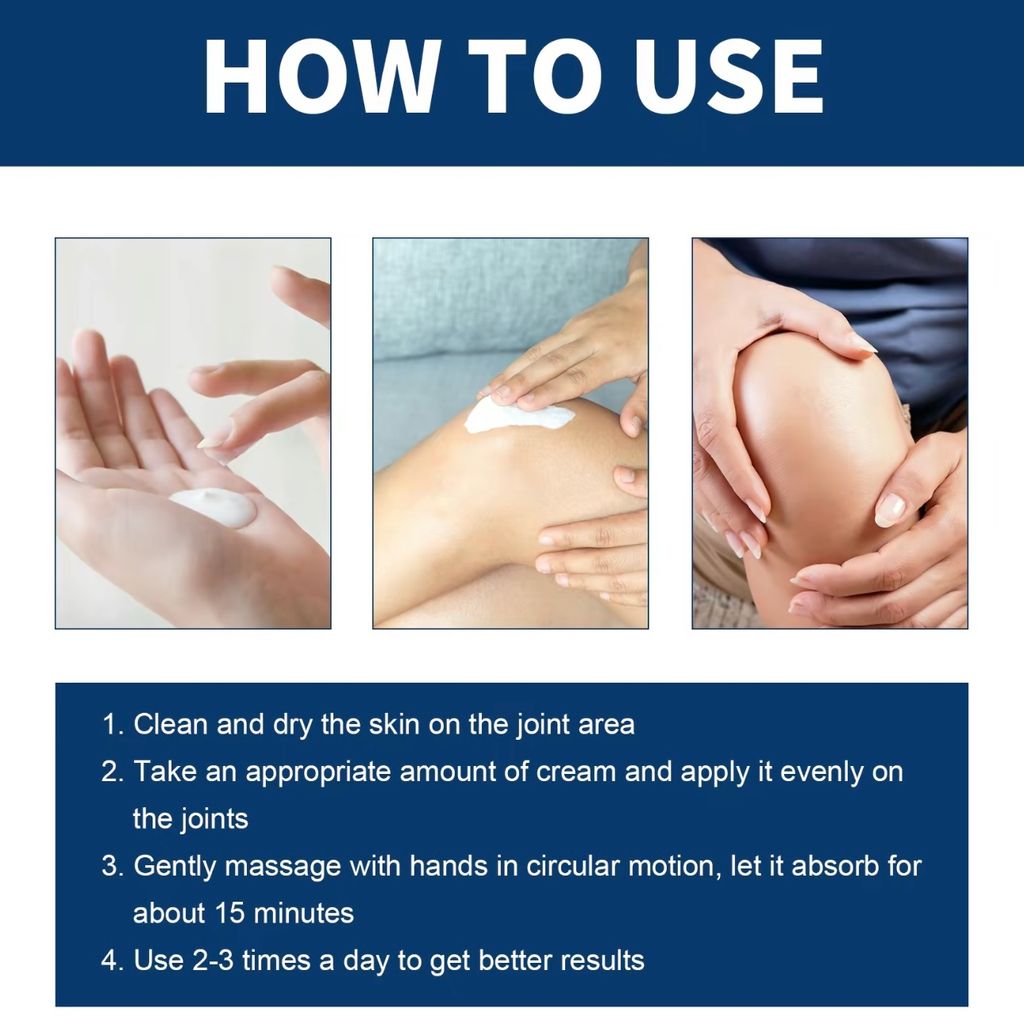 HOW TO USE

1. Clean and dry the skin on the joint area
2. Take an appropriate amount of cream and apply it evenly on the joints
3. Gently massage with hands in circular motion, let it absorb for about 15 minutes
4. Use 2-3 times a day to get better results