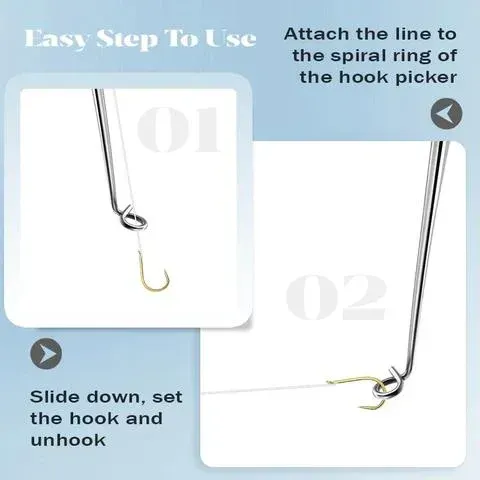 Easy Step To Use

Attach the line to the spiral ring of the hook picker

01

02

Slide down, set the hook and unhook