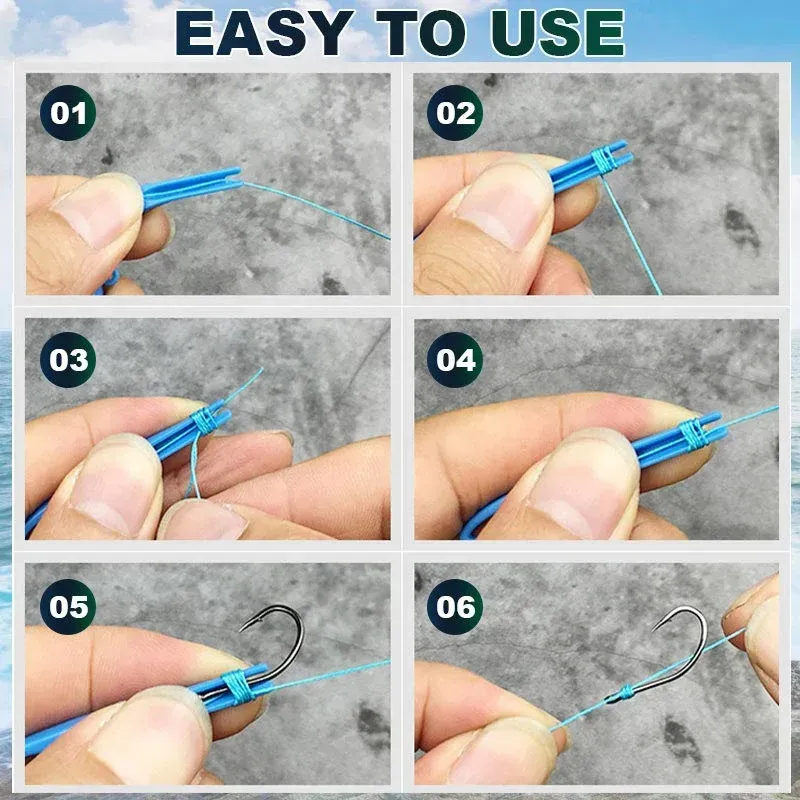 EASY TO USE

01

02

03

04

05

06