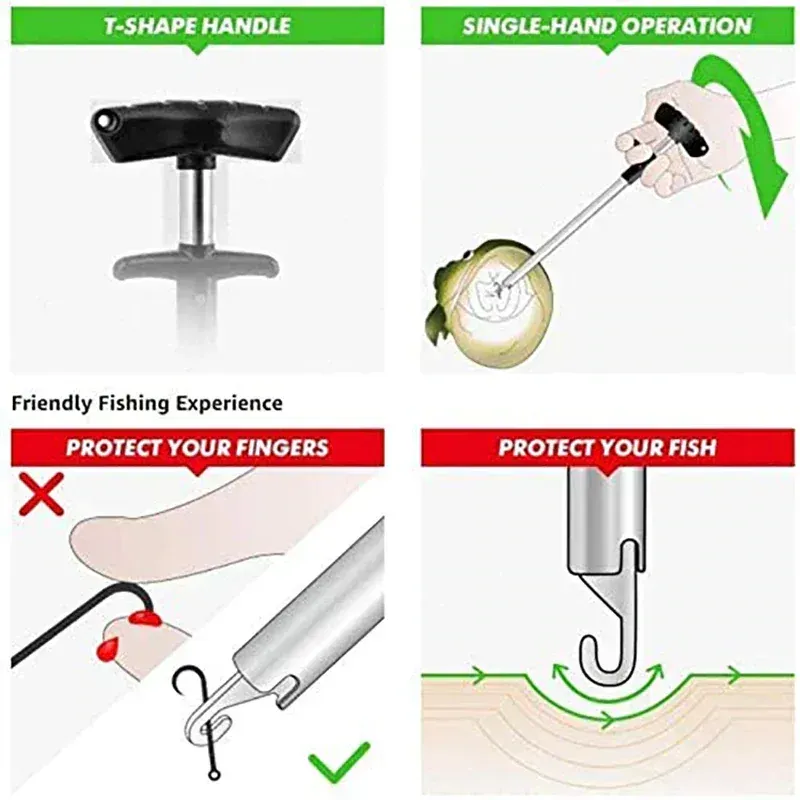 T-SHAPE HANDLE

SINGLE-HAND OPERATION

Friendly Fishing Experience

PROTECT YOUR FINGERS

PROTECT YOUR FISH