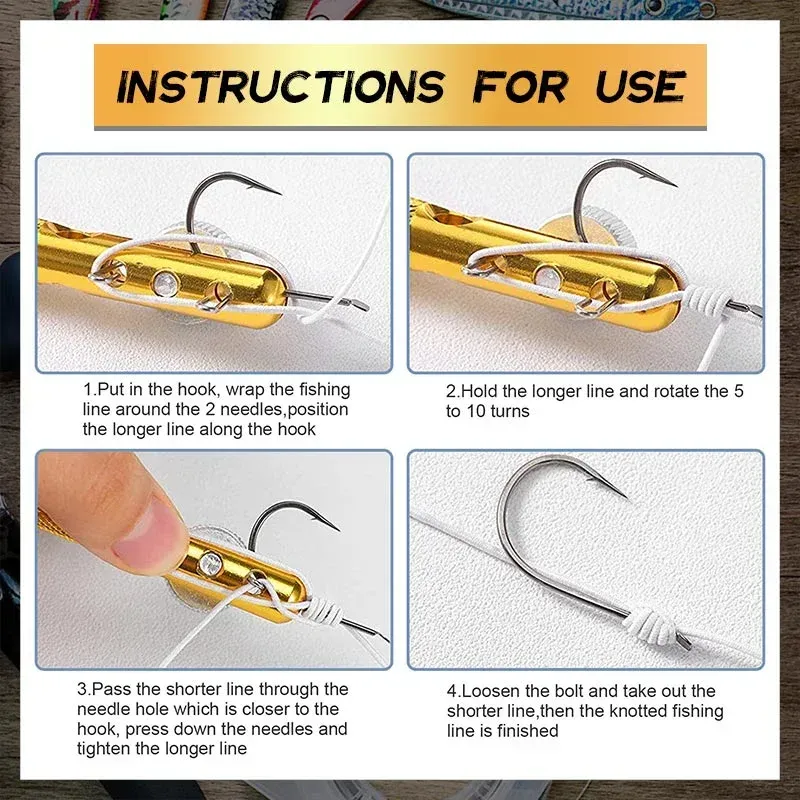 INSTRUCTIONS FOR USE

1.Put in the hook, wrap the fishing line around the 2 needles,position the longer line along the hook

2.Hold the longer line and rotate the 5 to 10 turns

3.Pass the shorter line through the needle hole which is closer to the hook, press down the needles and tighten the longer line

4.Loosen the bolt and take out the shorter line,then the knotted fishing line is finished