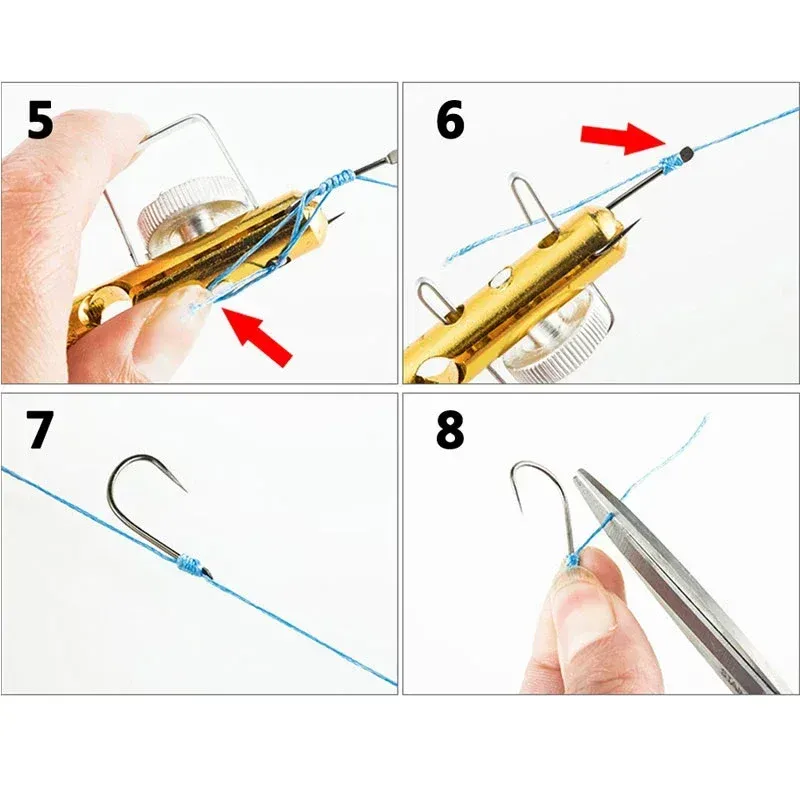 5

6

7

8