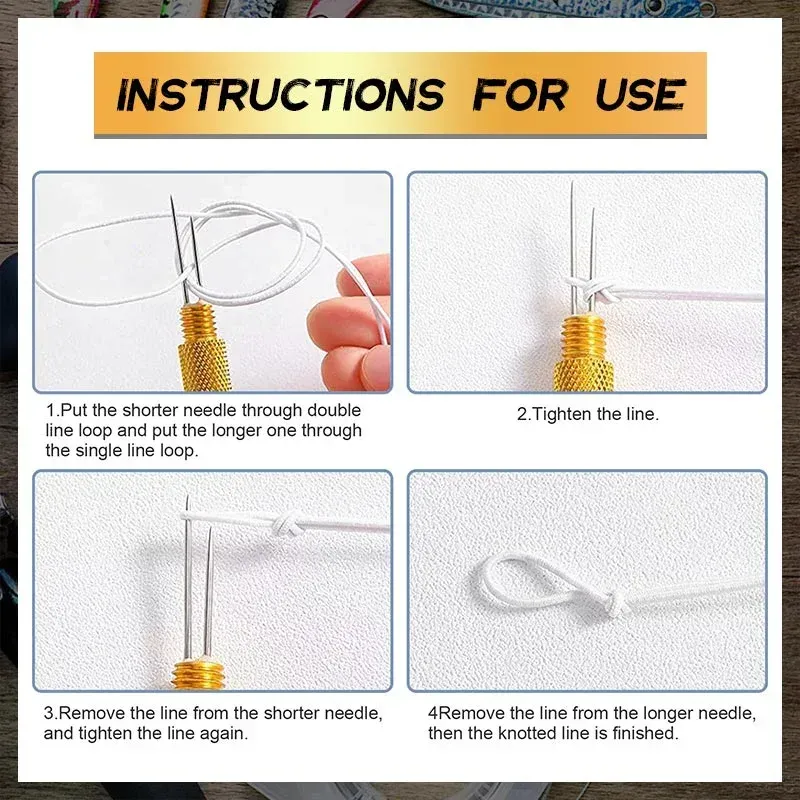 INSTRUCTIONS FOR USE

1.Put the shorter needle through double line loop and put the longer one through the single line loop.

2.Tighten the line.

3.Remove the line from the shorter needle, and tighten the line again.

4Remove the line from the longer needle, then the knotted line is finished.