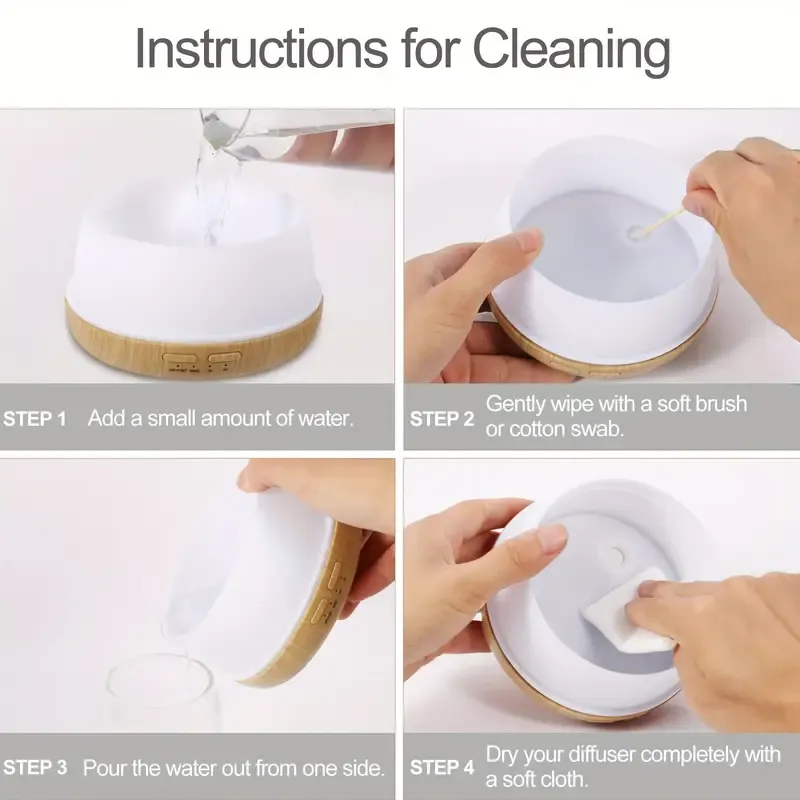 Instructions for Cleaning

STEP 1 Add a small amount of water.

STEP 2 Gently wipe with a soft brush or cotton swab.

STEP 3 Pour the water out from one side.

STEP 4 Dry your diffuser completely with a soft cloth.