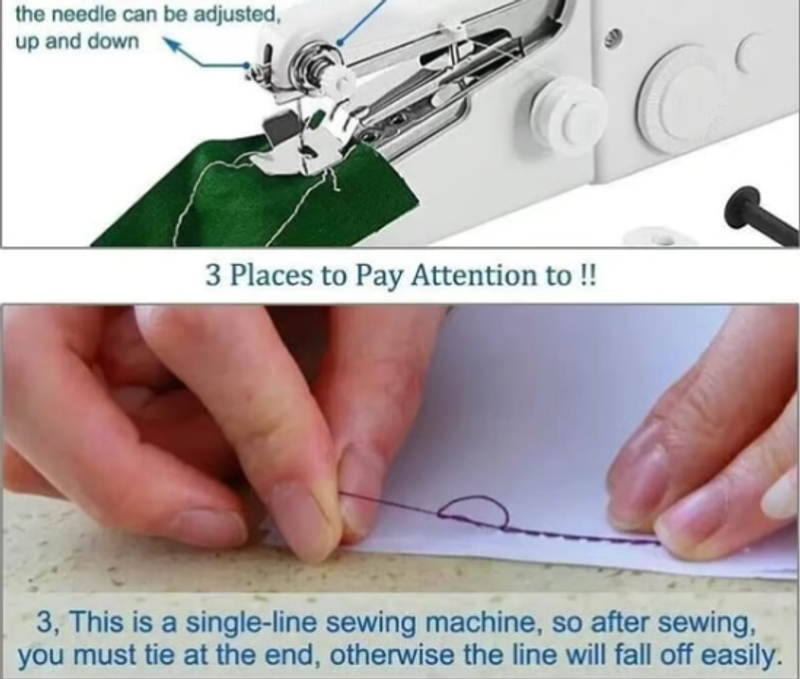 the needle can be adjusted, up and down

3 Places to Pay Attention to !!

3, This is a single-line sewing machine, so after sewing, you must tie at the end, otherwise the line will fall off easily.