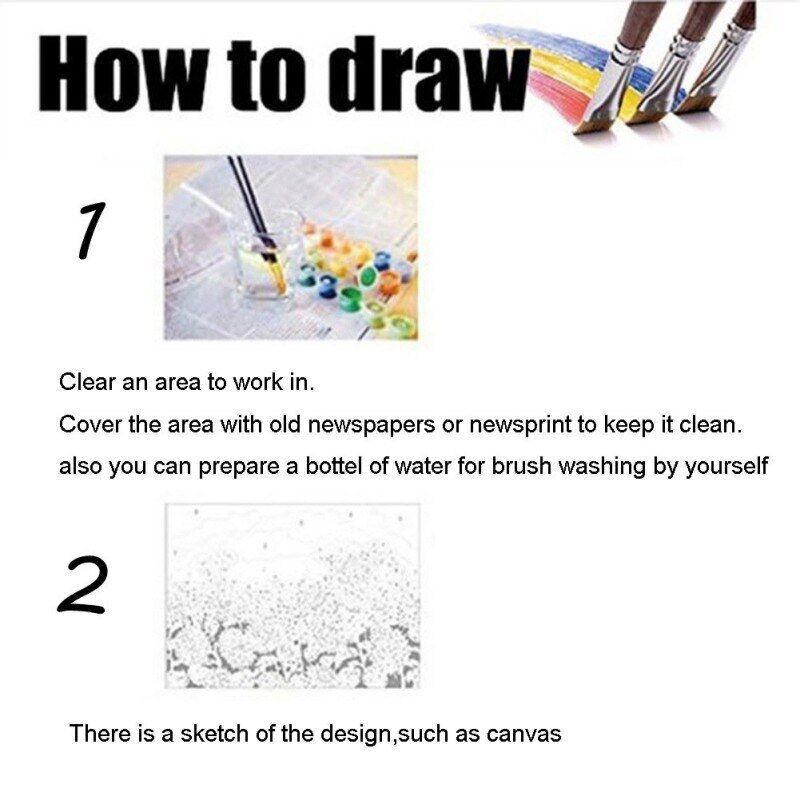 How to draw

1

Clear an area to work in.
Cover the area with old newspapers or newsprint to keep it clean.
also you can prepare a bottel of water for brush washing by yourself

2

There is a sketch of the design,such as canvas