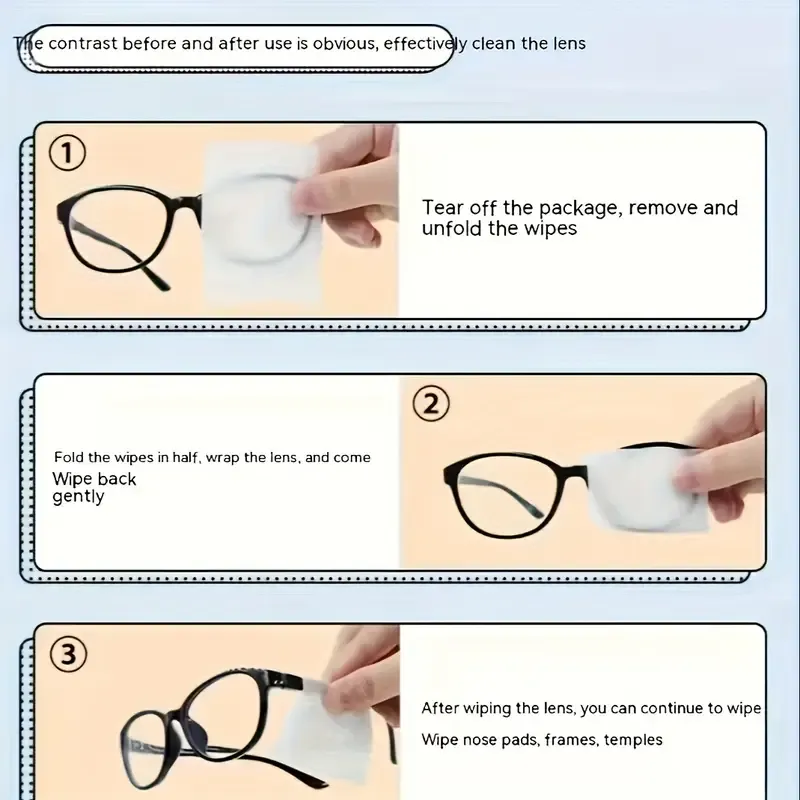 The contrast before and after use is obvious, effectively clean the lens

①

Tear off the package, remove and unfold the wipes

②

Fold the wipes in half, wrap the lens, and come Wipe back gently

③

After wiping the lens, you can continue to wipe

Wipe nose pads, frames, temples