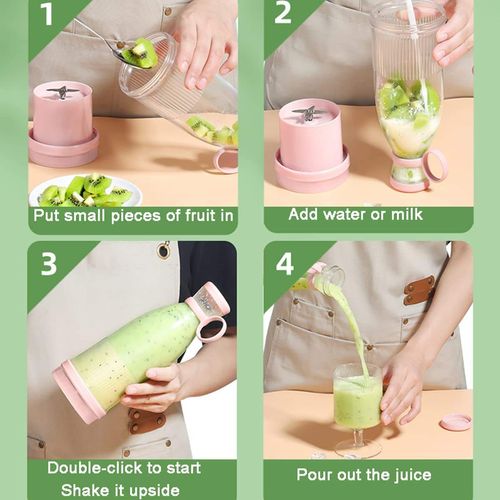 1

Put small pieces of fruit in

2

Add water or milk

3

Double-click to start
Shake it upside

4

Pour out the juice