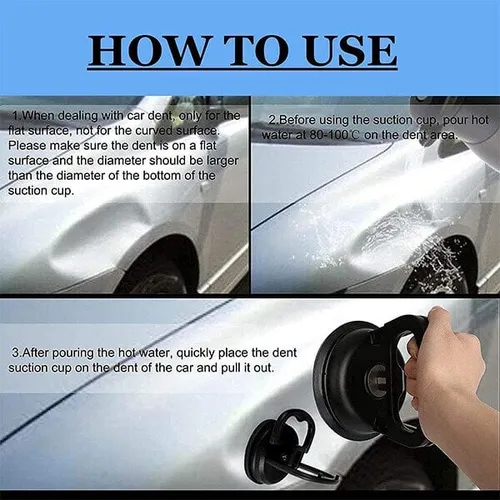 HOW TO USE

1.When dealing with car dent, only for the flat surface, not for the curved surface. Please make sure the dent is on a flat surface and the diameter should be larger than the diameter of the bottom of the suction cup.

2.Before using the suction cup, pour hot water at 80-100℃ on the dent area.

3.After pouring the hot water, quickly place the dent suction cup on the dent of the car and pull it out.