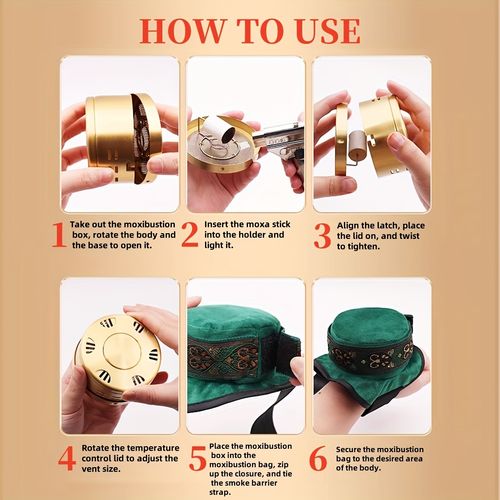 HOW TO USE

1 Take out the moxibustion box, rotate the body and the base to open it.

2 Insert the moxa stick into the holder and light it.

3 Align the latch, place the lid on, and twist to tighten.

4 Rotate the temperature control lid to adjust the vent size.

5 Place the moxibustion box into the moxibustion bag, zip up the closure, and tie the smoke barrier strap.

6 Secure the moxibustion bag to the desired area of the body.