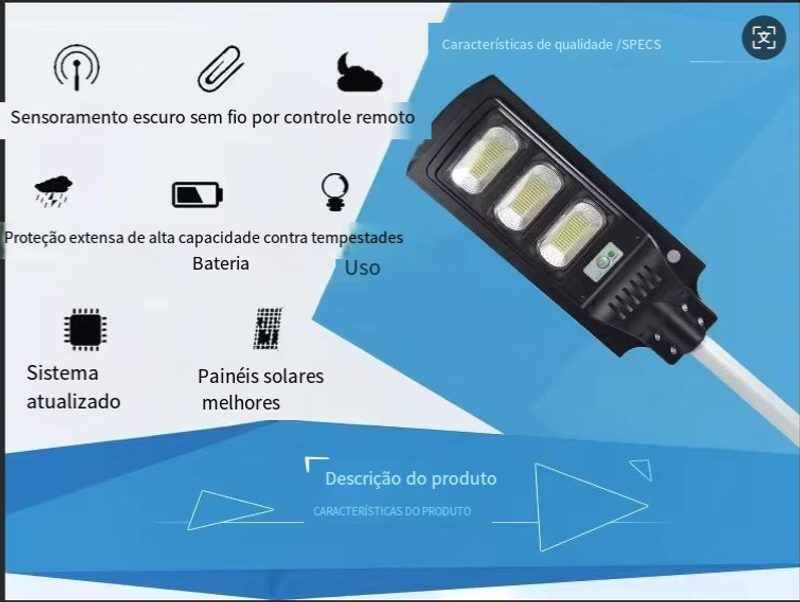 Características de qualidade /SPECS

Sensoramento escuro sem fio por controle remoto

Proteção extensa de alta capacidade contra tempestades

Bateria

Uso

Sistema atualizado

Painéis solares melhores

Descrição do produto

CARACTERÍSTICAS DO PRODUTO