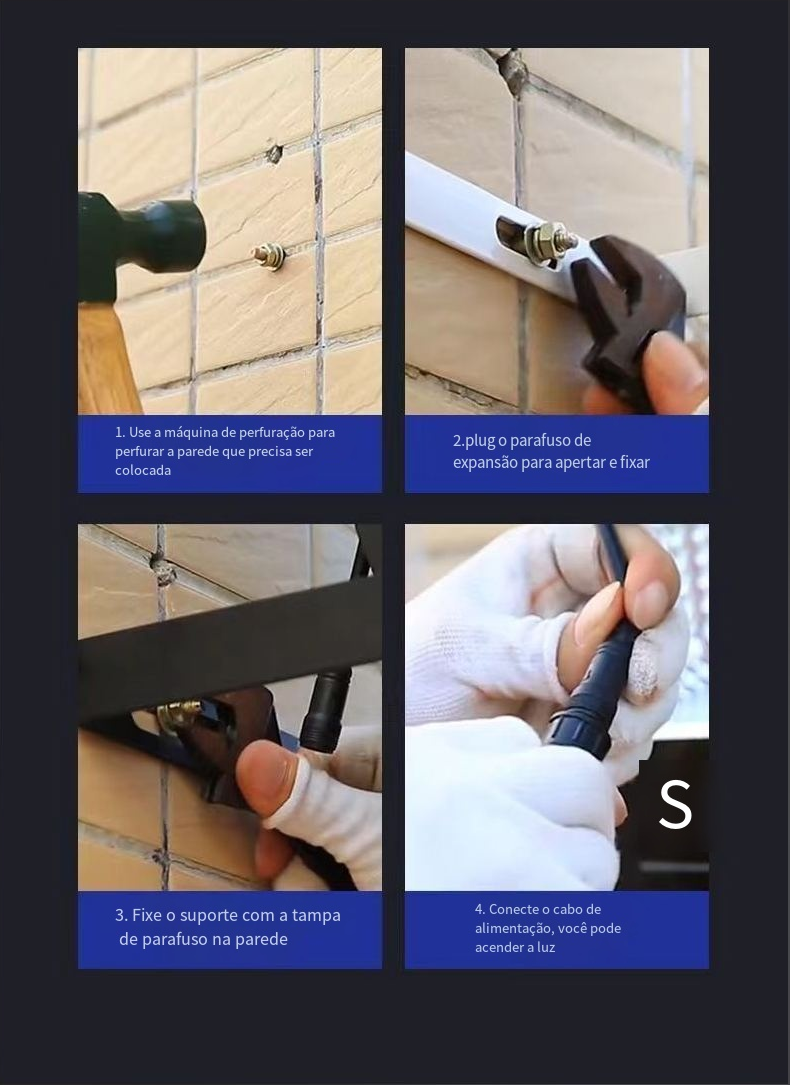 1. Use a máquina de perfuração para perfurar a parede que precisa ser colocada

2.plug o parafuso de expansão para apertar e fixar

3. Fixe o suporte com a tampa de parafuso na parede

S

4. Conecte o cabo de alimentação, você pode acender a luz