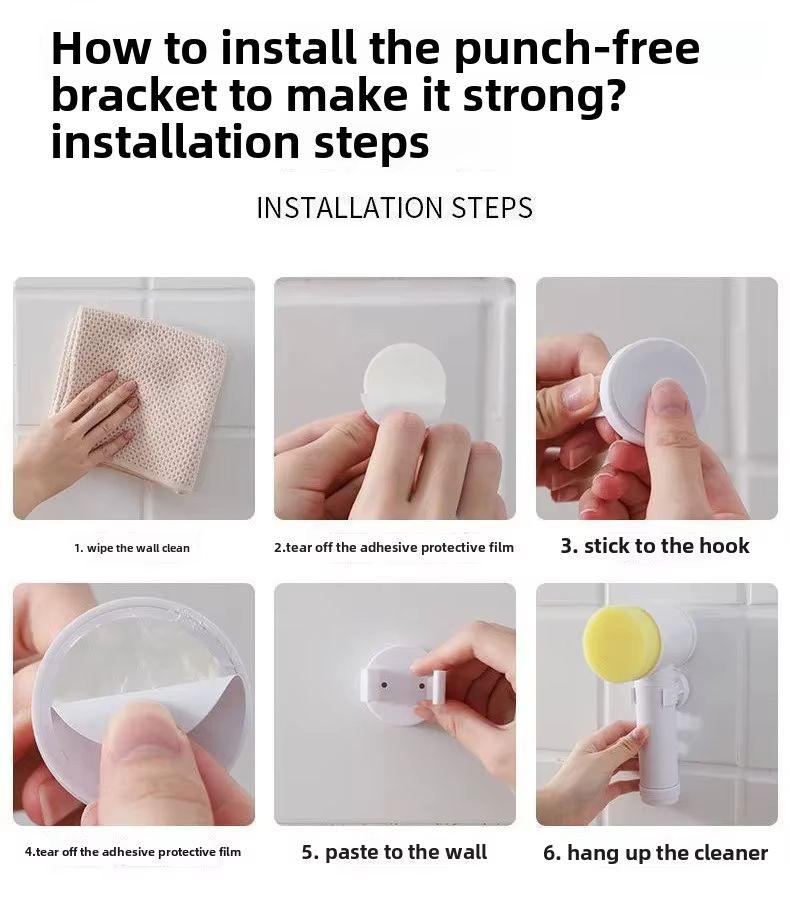 How to install the punch-free bracket to make it strong? installation steps

INSTALLATION STEPS

1. wipe the wall clean

2.tear off the adhesive protective film

3. stick to the hook

4.tear off the adhesive protective film

5. paste to the wall

6. hang up the cleaner