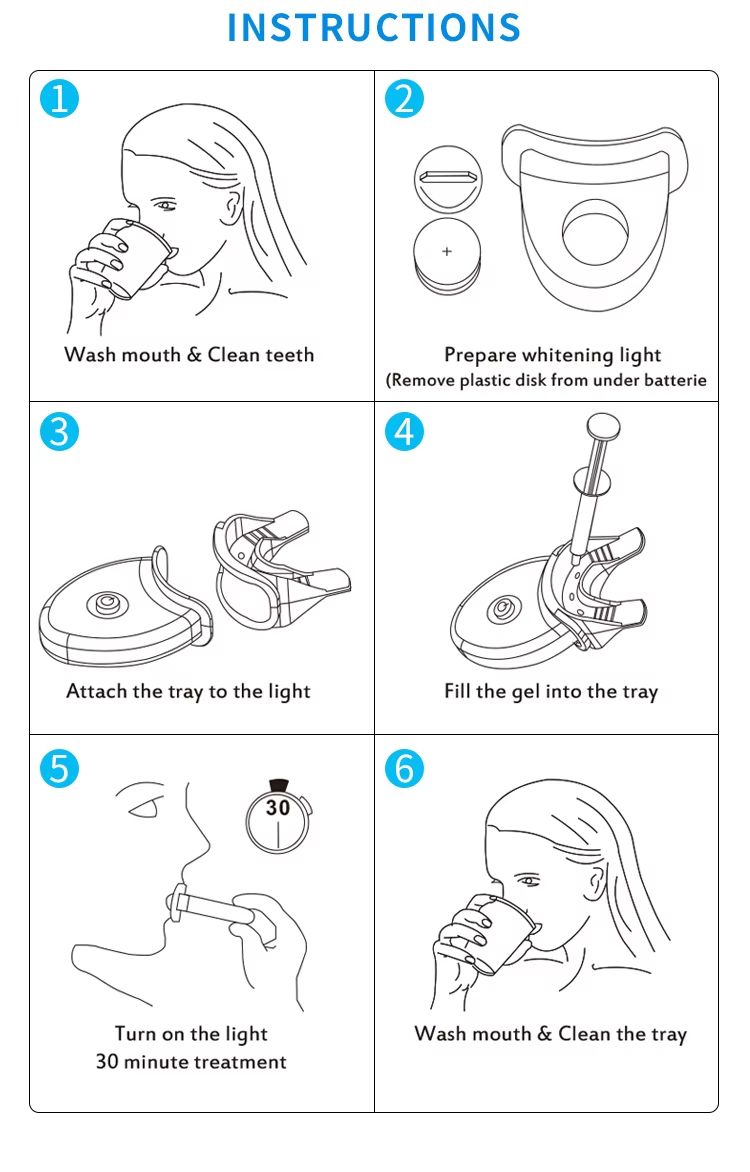 INSTRUCTIONS

1

Wash mouth & Clean teeth

2

+

Prepare whitening light
(Remove plastic disk from under batterie

3

Attach the tray to the light

4

Fill the gel into the tray

5

30

Turn on the light
30 minute treatment

6

Wash mouth & Clean the tray