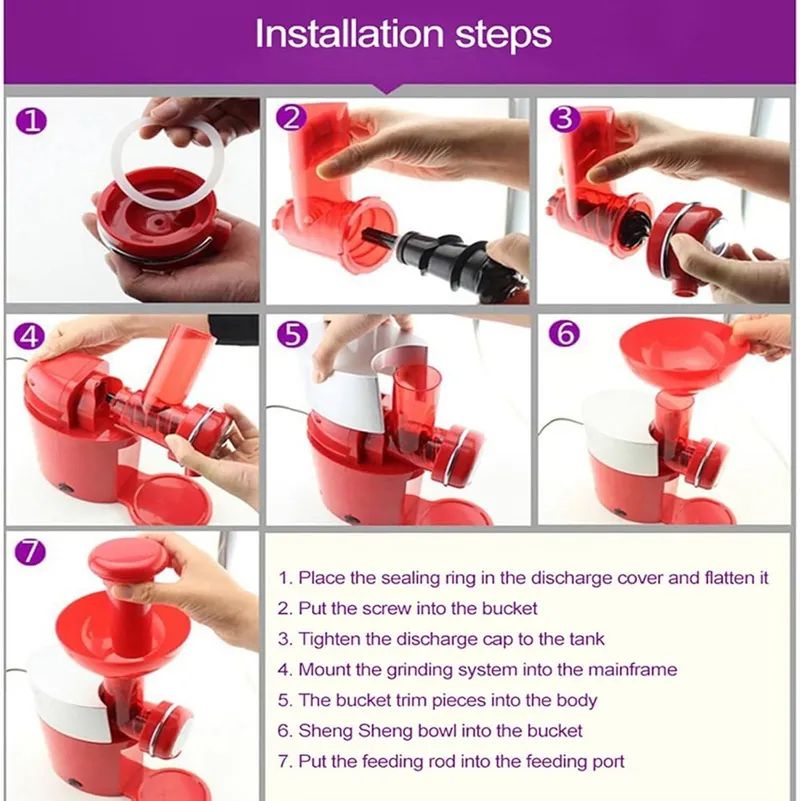 Installation steps

1

2

3

4

5

6

7

1. Place the sealing ring in the discharge cover and flatten it
2. Put the screw into the bucket
3. Tighten the discharge cap to the tank
4. Mount the grinding system into the mainframe
5. The bucket trim pieces into the body
6. Sheng Sheng bowl into the bucket
7. Put the feeding rod into the feeding port