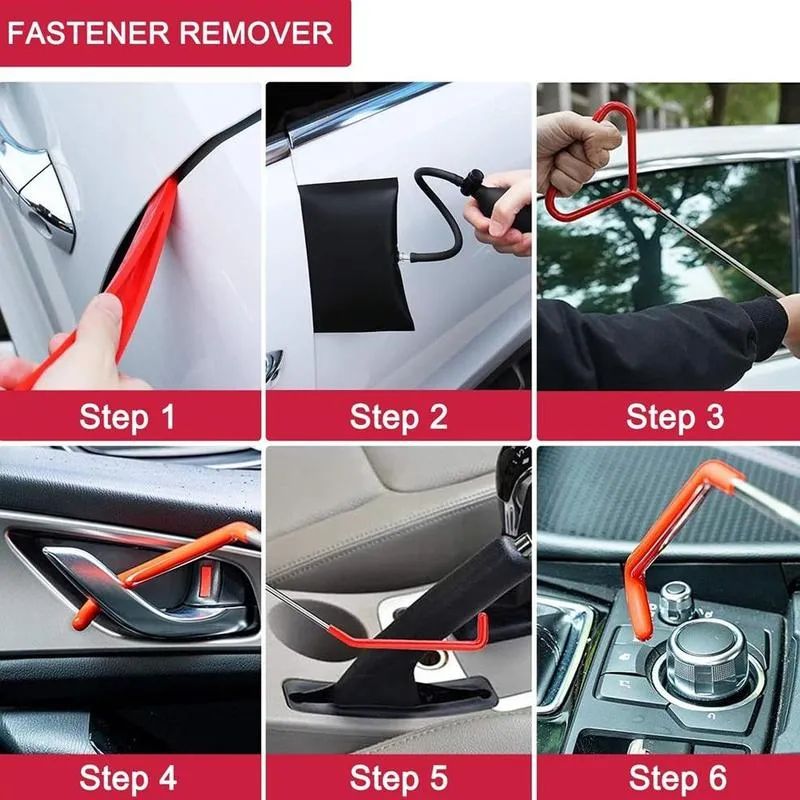 FASTENER REMOVER

Step 1

Step 2

Step 3

Step 4

Step 5

Step 6