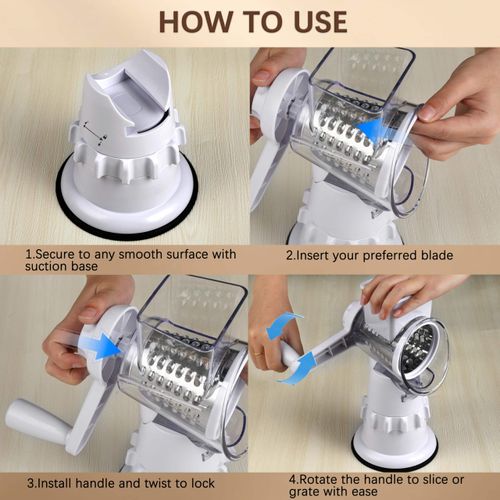 HOW TO USE

1.Secure to any smooth surface with suction base

2.Insert your preferred blade

3.Install handle and twist to lock

4.Rotate the handle to slice or grate with ease