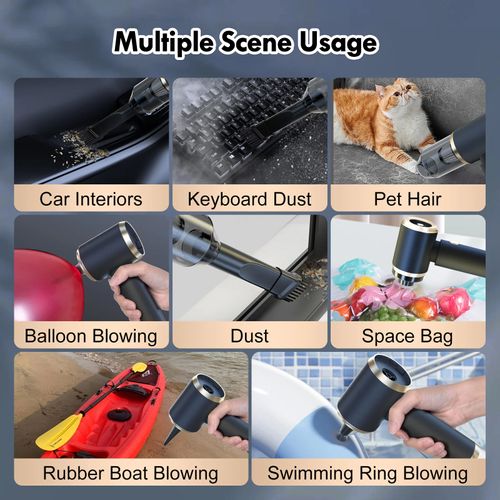 Multiple Scene Usage

Car Interiors

Keyboard Dust

Pet Hair

Balloon Blowing

Dust

Space Bag

Rubber Boat Blowing

Swimming Ring Blowing